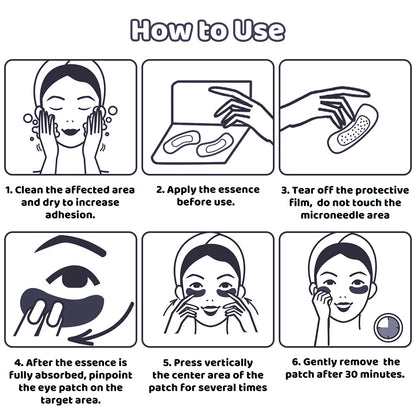 How to Use

1. Clean the affected area and dry to increase adhesion.

2. Apply the essence before use.

3. Tear off the protective film, do not touch the microneedle area

4. After the essence is fully absorbed, pinpoint the eye patch on the target area.

5. Press vertically the center area of the patch for several times

6. Gently remove the patch after 30 minutes.